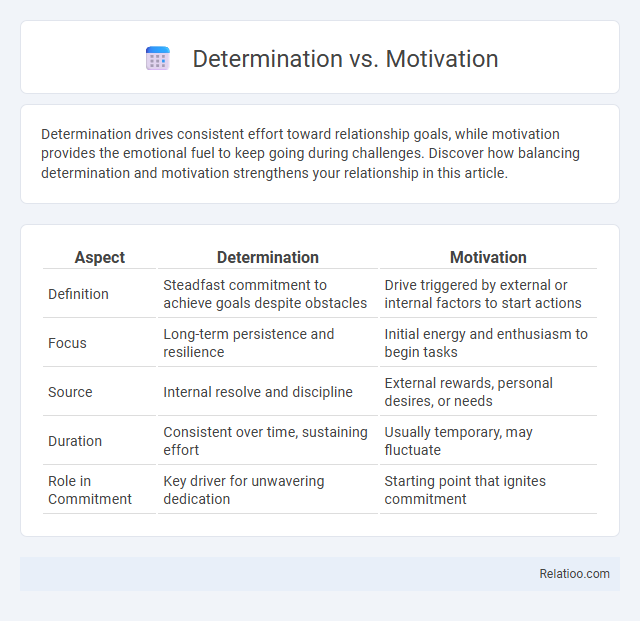 Determination vs. Motivation

Determination drives consistent effort toward relationship goals, while motivation provides the emotional fuel to keep going during challenges. Discover how balancing determination and motivation strengthens your relationship in this article.

| Aspect | Determination | Motivation |
|---|---|---|
| Definition | Steadfast commitment to achieve goals despite obstacles | Drive triggered by external or internal factors to start actions |
| Focus | Long-term persistence and resilience | Initial energy and enthusiasm to begin tasks |
| Source | Internal resolve and discipline | External rewards, personal desires, or needs |
| Duration | Consistent over time, sustaining effort | Usually temporary, may fluctuate |
| Role in Commitment | Key driver for unwavering dedication | Starting point that ignites commitment |

Relatioo.com