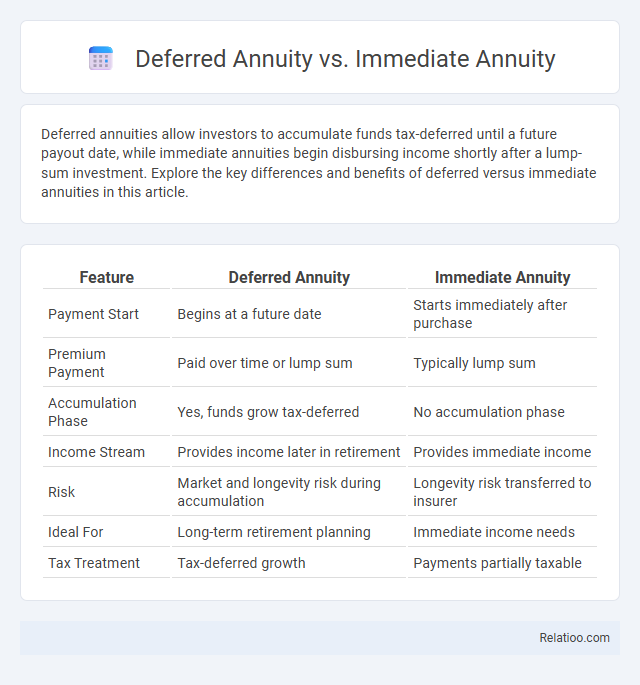 Deferred Annuity vs. Immediate Annuity

Deferred annuities allow investors to accumulate funds tax-deferred until a future payout date, while immediate annuities begin disbursing income shortly after a lump-sum investment. Explore the key differences and benefits of deferred versus immediate annuities in this article.

| Feature | Deferred Annuity | Immediate Annuity |
|---|---|---|
| Payment Start | Begins at a future date | Starts immediately after purchase |
| Premium Payment | Paid over time or lump sum | Typically lump sum |
| Accumulation Phase | Yes, funds grow tax-deferred | No accumulation phase |
| Income Stream | Provides income later in retirement | Provides immediate income |
| Risk | Market and longevity risk during accumulation | Longevity risk transferred to insurer |
| Ideal For | Long-term retirement planning | Immediate income needs |
| Tax Treatment | Tax-deferred growth | Payments partially taxable |

Relatioo.com