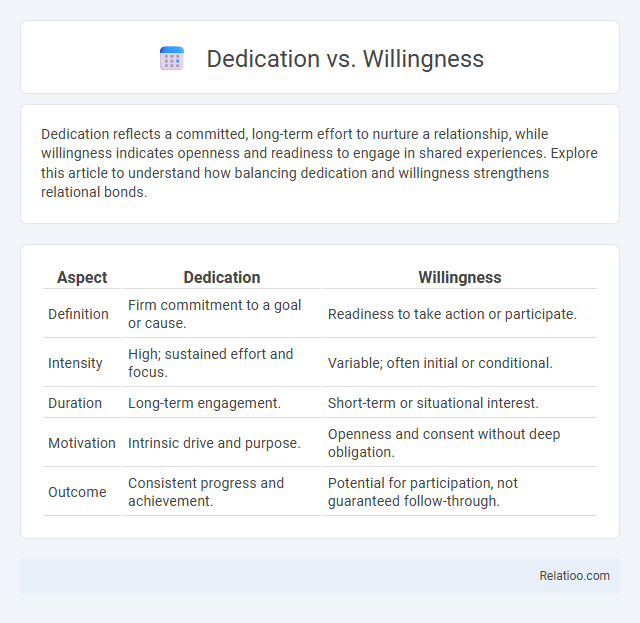 Dedication vs. Willingness

Dedication reflects a committed, long-term effort to nurture a relationship, while willingness indicates openness and readiness to engage in shared experiences. Explore this article to understand how balancing dedication and willingness strengthens relational bonds.

| Aspect | Dedication | Willingness |
|---|---|---|
| Definition | Firm commitment to a goal or cause. | Readiness to take action or participate. |
| Intensity | High; sustained effort and focus. | Variable; often initial or conditional. |
| Duration | Long-term engagement. | Short-term or situational interest. |
| Motivation | Intrinsic drive and purpose. | Openness and consent without deep obligation. |
| Outcome | Consistent progress and achievement. | Potential for participation, not guaranteed follow-through. |

Relatioo.com