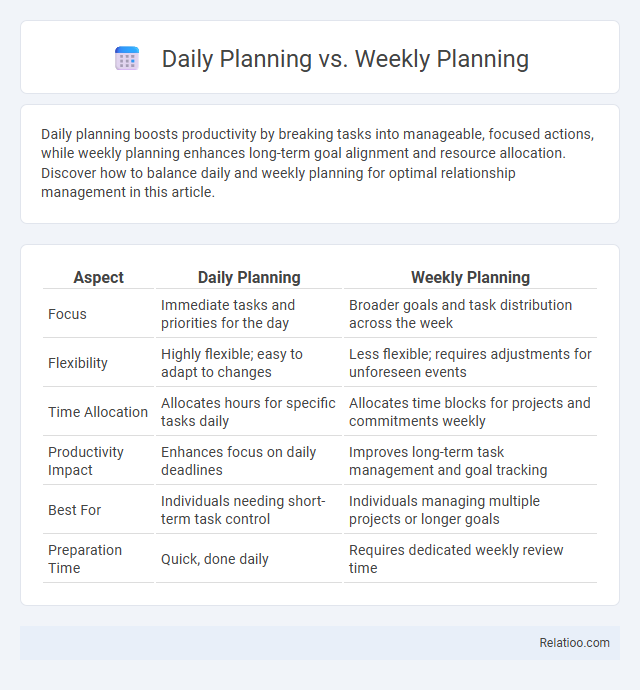 Daily Planning vs. Weekly Planning

Daily planning boosts productivity by breaking tasks into manageable, focused actions, while weekly planning enhances long-term goal alignment and resource allocation. Discover how to balance daily and weekly planning for optimal relationship management in this article.

| Aspect | Daily Planning | Weekly Planning |
|---|---|---|
| Focus | Immediate tasks and priorities for the day | Broader goals and task distribution across the week |
| Flexibility | Highly flexible; easy to adapt to changes | Less flexible; requires adjustments for unforeseen events |
| Time Allocation | Allocates hours for specific tasks daily | Allocates time blocks for projects and commitments weekly |
| Productivity Impact | Enhances focus on daily deadlines | Improves long-term task management and goal tracking |
| Best For | Individuals needing short-term task control | Individuals managing multiple projects or longer goals |
| Preparation Time | Quick, done daily | Requires dedicated weekly review time |

Relatioo.com