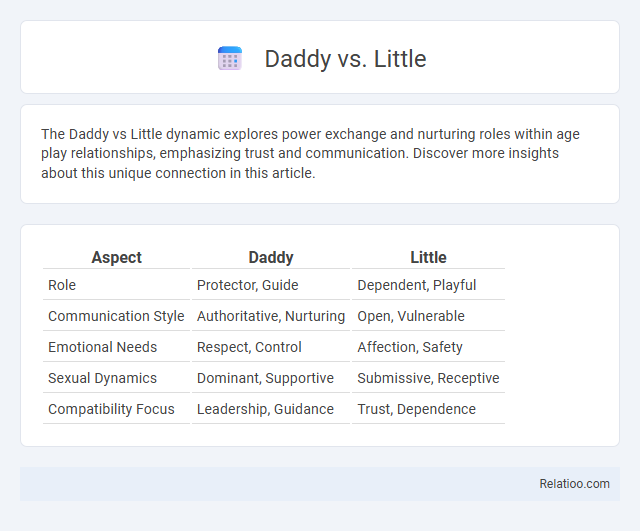 Daddy vs. Little

The Daddy vs Little dynamic explores power exchange and nurturing roles within age play relationships, emphasizing trust and communication. Discover more insights about this unique connection in this article.

| Aspect | Daddy | Little |
|---|---|---|
| Role | Protector, Guide | Dependent, Playful |
| Communication Style | Authoritative, Nurturing | Open, Vulnerable |
| Emotional Needs | Respect, Control | Affection, Safety |
| Sexual Dynamics | Dominant, Supportive | Submissive, Receptive |
| Compatibility Focus | Leadership, Guidance | Trust, Dependence |

Relatioo.com