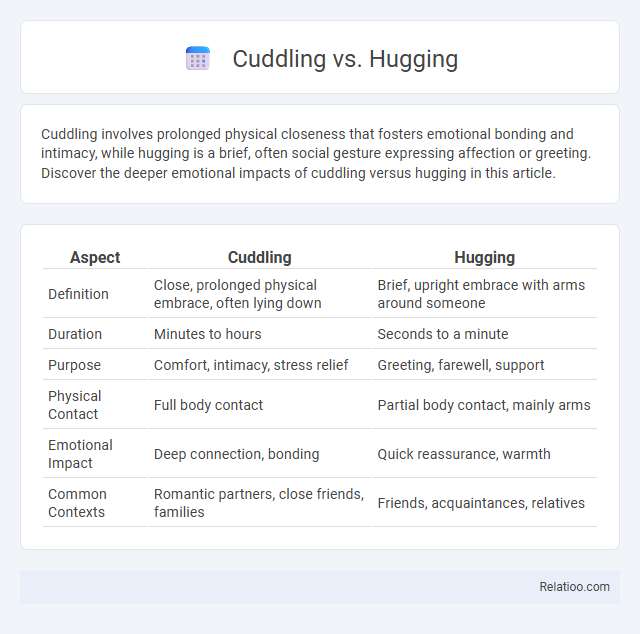 Cuddling vs. Hugging

Cuddling involves prolonged physical closeness that fosters emotional bonding and intimacy, while hugging is a brief, often social gesture expressing affection or greeting. Discover the deeper emotional impacts of cuddling versus hugging in this article.

| Aspect | Cuddling | Hugging |
|---|---|---|
| Definition | Close, prolonged physical embrace, often lying down | Brief, upright embrace with arms around someone |
| Duration | Minutes to hours | Seconds to a minute |
| Purpose | Comfort, intimacy, stress relief | Greeting, farewell, support |
| Physical Contact | Full body contact | Partial body contact, mainly arms |
| Emotional Impact | Deep connection, bonding | Quick reassurance, warmth |
| Common Contexts | Romantic partners, close friends, families | Friends, acquaintances, relatives |

Relatioo.com