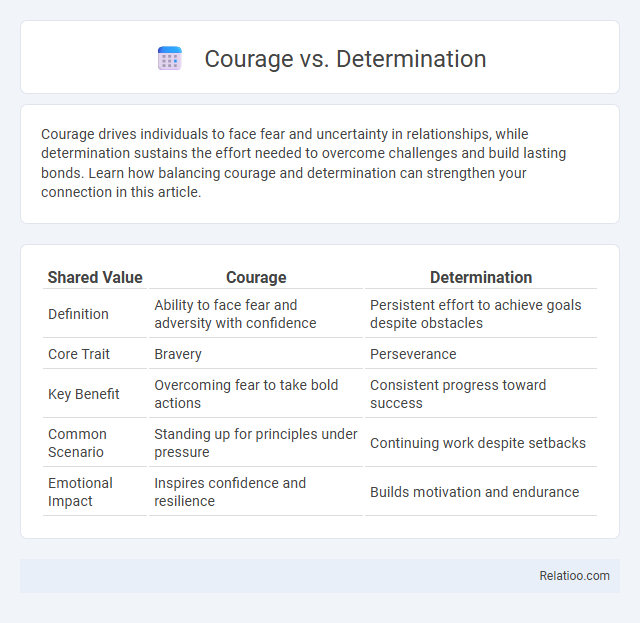 Courage vs. Determination

Courage drives individuals to face fear and uncertainty in relationships, while determination sustains the effort needed to overcome challenges and build lasting bonds. Learn how balancing courage and determination can strengthen your connection in this article.

| Shared Value | Courage | Determination |
|---|---|---|
| Definition | Ability to face fear and adversity with confidence | Persistent effort to achieve goals despite obstacles |
| Core Trait | Bravery | Perseverance |
| Key Benefit | Overcoming fear to take bold actions | Consistent progress toward success |
| Common Scenario | Standing up for principles under pressure | Continuing work despite setbacks |
| Emotional Impact | Inspires confidence and resilience | Builds motivation and endurance |

Relatioo.com