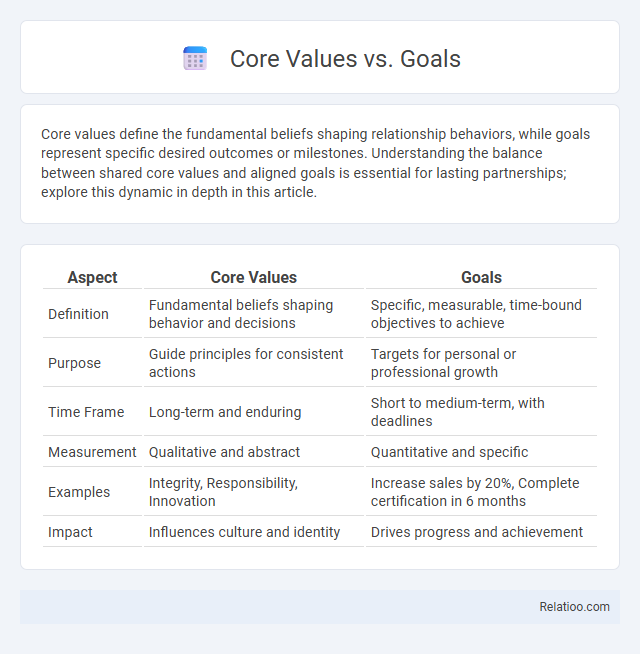 Core Values vs. Goals

Core values define the fundamental beliefs shaping relationship behaviors, while goals represent specific desired outcomes or milestones. Understanding the balance between shared core values and aligned goals is essential for lasting partnerships; explore this dynamic in depth in this article.

| Aspect | Core Values | Goals |
|---|---|---|
| Definition | Fundamental beliefs shaping behavior and decisions | Specific, measurable, time-bound objectives to achieve |
| Purpose | Guide principles for consistent actions | Targets for personal or professional growth |
| Time Frame | Long-term and enduring | Short to medium-term, with deadlines |
| Measurement | Qualitative and abstract | Quantitative and specific |
| Examples | Integrity, Responsibility, Innovation | Increase sales by 20%, Complete certification in 6 months |
| Impact | Influences culture and identity | Drives progress and achievement |

Relatioo.com