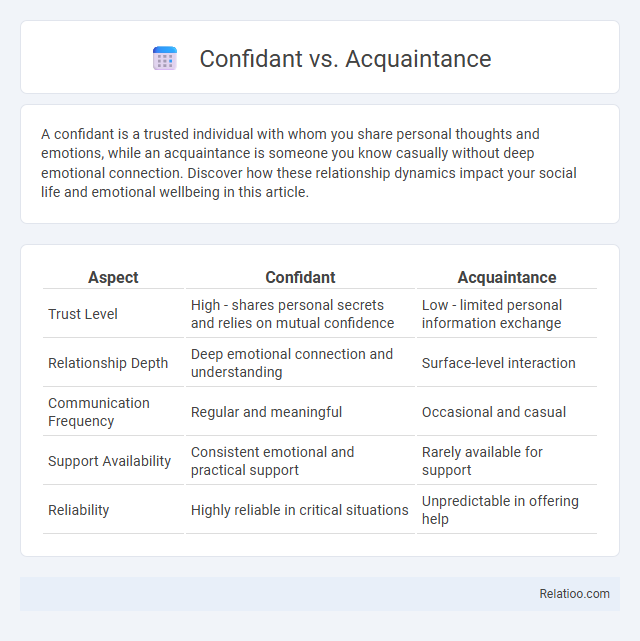 Confidant vs. Acquaintance

A confidant is a trusted individual with whom you share personal thoughts and emotions, while an acquaintance is someone you know casually without deep emotional connection. Discover how these relationship dynamics impact your social life and emotional wellbeing in this article.

| Aspect | Confidant | Acquaintance |
|---|---|---|
| Trust Level | High - shares personal secrets and relies on mutual confidence | Low - limited personal information exchange |
| Relationship Depth | Deep emotional connection and understanding | Surface-level interaction |
| Communication Frequency | Regular and meaningful | Occasional and casual |
| Support Availability | Consistent emotional and practical support | Rarely available for support |
| Reliability | Highly reliable in critical situations | Unpredictable in offering help |

Relatioo.com