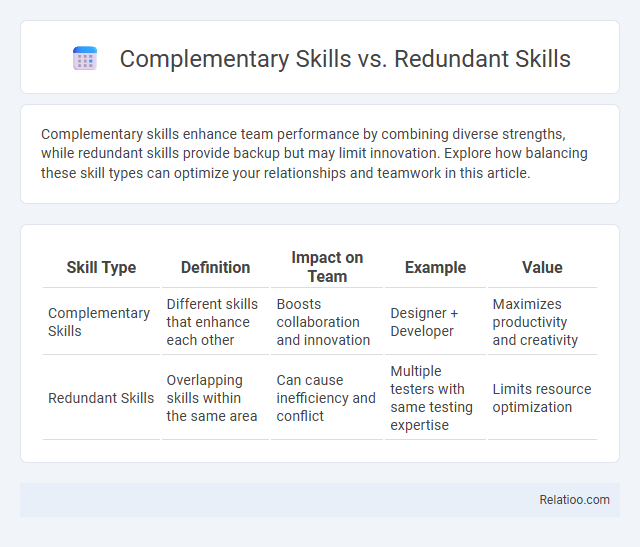 Complementary Skills vs. Redundant Skills

Complementary skills enhance team performance by combining diverse strengths, while redundant skills provide backup but may limit innovation. Explore how balancing these skill types can optimize your relationships and teamwork in this article.

| Skill Type | Definition | Impact on Team | Example | Value |
|---|---|---|---|---|
| Complementary Skills | Different skills that enhance each other | Boosts collaboration and innovation | Designer + Developer | Maximizes productivity and creativity |
| Redundant Skills | Overlapping skills within the same area | Can cause inefficiency and conflict | Multiple testers with same testing expertise | Limits resource optimization |

Relatioo.com