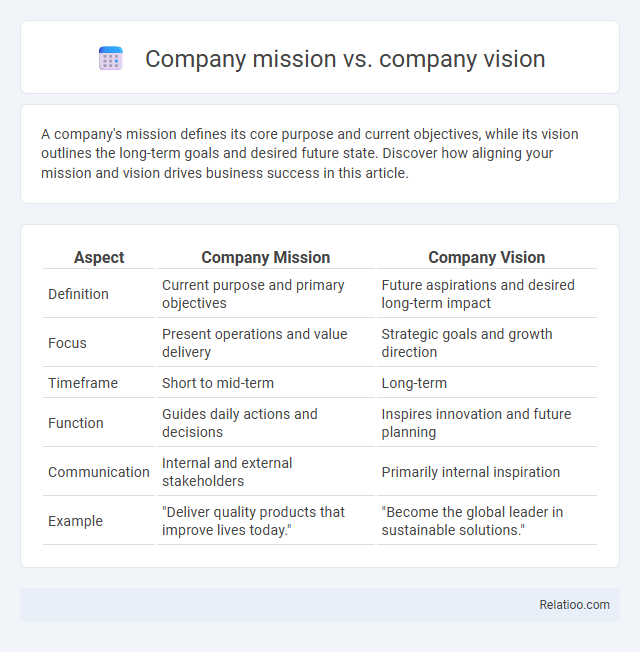 Company mission vs. company vision

A company's mission defines its core purpose and current objectives, while its vision outlines the long-term goals and desired future state. Discover how aligning your mission and vision drives business success in this article.

| Aspect | Company Mission | Company Vision |
|---|---|---|
| Definition | Current purpose and primary objectives | Future aspirations and desired long-term impact |
| Focus | Present operations and value delivery | Strategic goals and growth direction |
| Timeframe | Short to mid-term | Long-term |
| Function | Guides daily actions and decisions | Inspires innovation and future planning |
| Communication | Internal and external stakeholders | Primarily internal inspiration |
| Example | "Deliver quality products that improve lives today." | "Become the global leader in sustainable solutions." |

Relatioo.com