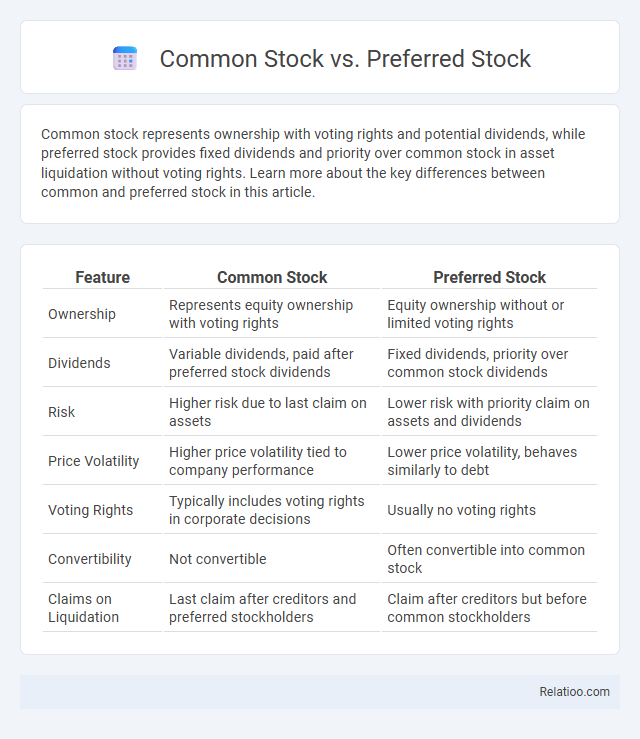 Common Stock vs. Preferred Stock

Common stock represents ownership with voting rights and potential dividends, while preferred stock provides fixed dividends and priority over common stock in asset liquidation without voting rights. Learn more about the key differences between common and preferred stock in this article.

| Feature | Common Stock | Preferred Stock |
|---|---|---|
| Ownership | Represents equity ownership with voting rights | Equity ownership without or limited voting rights |
| Dividends | Variable dividends, paid after preferred stock dividends | Fixed dividends, priority over common stock dividends |
| Risk | Higher risk due to last claim on assets | Lower risk with priority claim on assets and dividends |
| Price Volatility | Higher price volatility tied to company performance | Lower price volatility, behaves similarly to debt |
| Voting Rights | Typically includes voting rights in corporate decisions | Usually no voting rights |
| Convertibility | Not convertible | Often convertible into common stock |
| Claims on Liquidation | Last claim after creditors and preferred stockholders | Claim after creditors but before common stockholders |

Relatioo.com