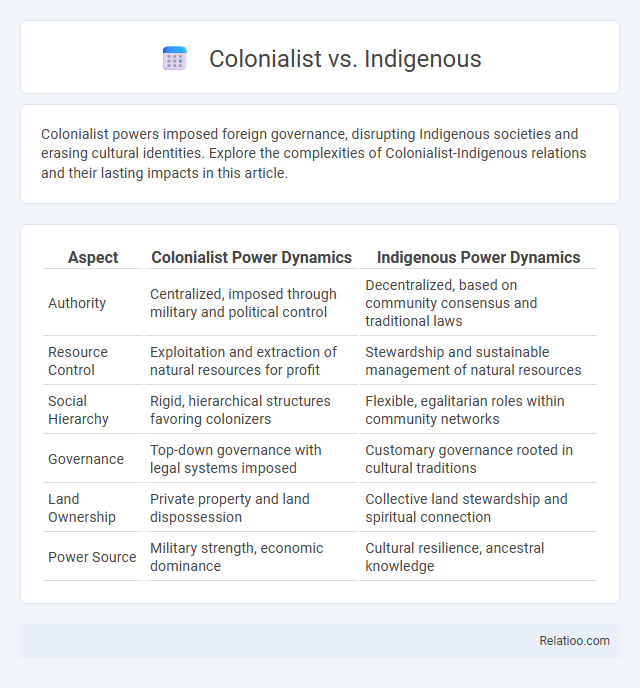 Colonialist vs. Indigenous

Colonialist powers imposed foreign governance, disrupting Indigenous societies and erasing cultural identities. Explore the complexities of Colonialist-Indigenous relations and their lasting impacts in this article.

| Aspect | Colonialist Power Dynamics | Indigenous Power Dynamics |
|---|---|---|
| Authority | Centralized, imposed through military and political control | Decentralized, based on community consensus and traditional laws |
| Resource Control | Exploitation and extraction of natural resources for profit | Stewardship and sustainable management of natural resources |
| Social Hierarchy | Rigid, hierarchical structures favoring colonizers | Flexible, egalitarian roles within community networks |
| Governance | Top-down governance with legal systems imposed | Customary governance rooted in cultural traditions |
| Land Ownership | Private property and land dispossession | Collective land stewardship and spiritual connection |
| Power Source | Military strength, economic dominance | Cultural resilience, ancestral knowledge |

Relatioo.com