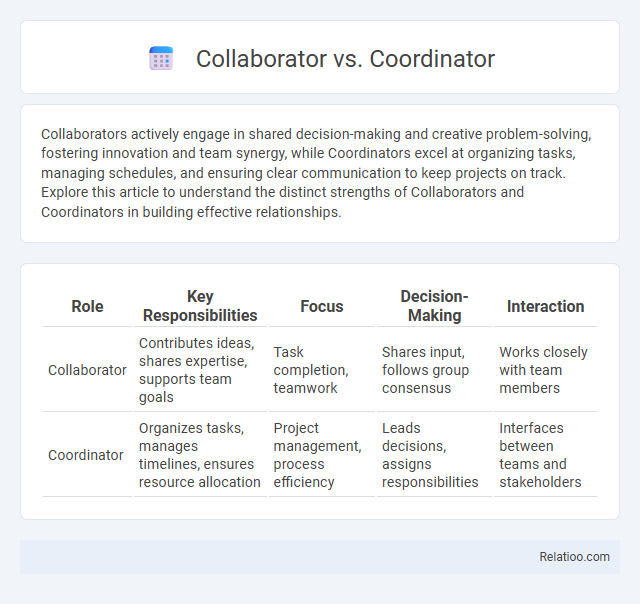 Collaborator vs. Coordinator

Collaborators actively engage in shared decision-making and creative problem-solving, fostering innovation and team synergy, while Coordinators excel at organizing tasks, managing schedules, and ensuring clear communication to keep projects on track. Explore this article to understand the distinct strengths of Collaborators and Coordinators in building effective relationships.

| Role | Key Responsibilities | Focus | Decision-Making | Interaction |
|---|---|---|---|---|
| Collaborator | Contributes ideas, shares expertise, supports team goals | Task completion, teamwork | Shares input, follows group consensus | Works closely with team members |
| Coordinator | Organizes tasks, manages timelines, ensures resource allocation | Project management, process efficiency | Leads decisions, assigns responsibilities | Interfaces between teams and stakeholders |

Relatioo.com