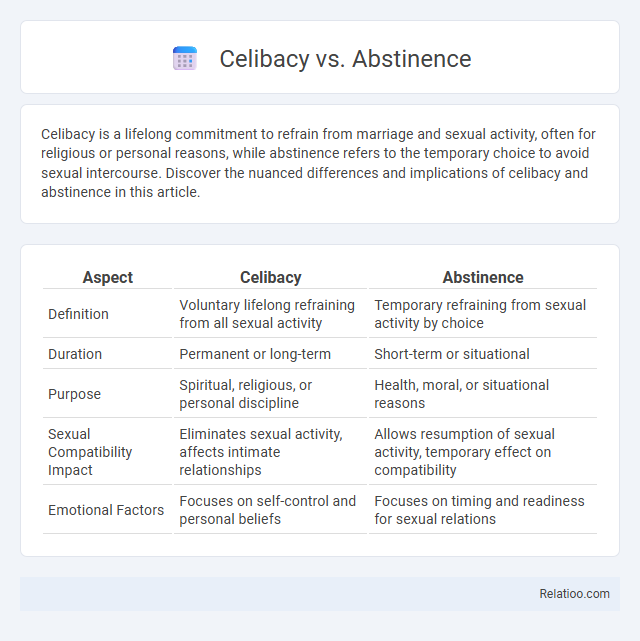 Celibacy vs. Abstinence

Celibacy is a lifelong commitment to refrain from marriage and sexual activity, often for religious or personal reasons, while abstinence refers to the temporary choice to avoid sexual intercourse. Discover the nuanced differences and implications of celibacy and abstinence in this article.

| Aspect | Celibacy | Abstinence |
|---|---|---|
| Definition | Voluntary lifelong refraining from all sexual activity | Temporary refraining from sexual activity by choice |
| Duration | Permanent or long-term | Short-term or situational |
| Purpose | Spiritual, religious, or personal discipline | Health, moral, or situational reasons |
| Sexual Compatibility Impact | Eliminates sexual activity, affects intimate relationships | Allows resumption of sexual activity, temporary effect on compatibility |
| Emotional Factors | Focuses on self-control and personal beliefs | Focuses on timing and readiness for sexual relations |

Relatioo.com