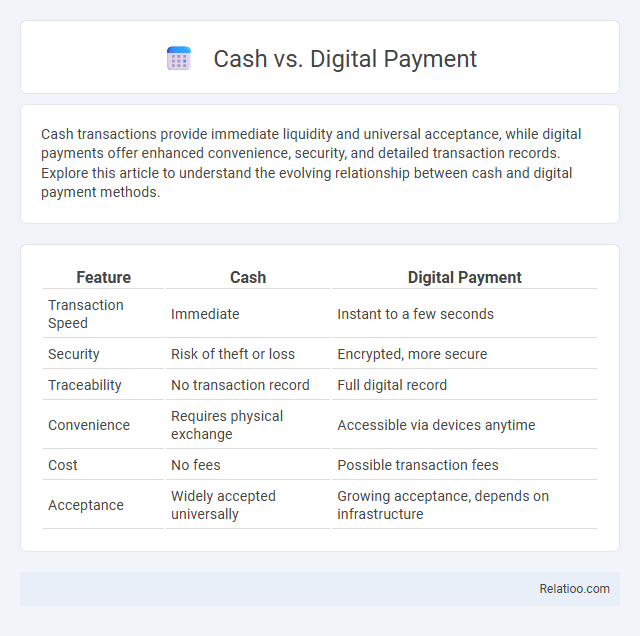 Cash vs. Digital Payment

Cash transactions provide immediate liquidity and universal acceptance, while digital payments offer enhanced convenience, security, and detailed transaction records. Explore this article to understand the evolving relationship between cash and digital payment methods.

| Feature | Cash | Digital Payment |
|---|---|---|
| Transaction Speed | Immediate | Instant to a few seconds |
| Security | Risk of theft or loss | Encrypted, more secure |
| Traceability | No transaction record | Full digital record |
| Convenience | Requires physical exchange | Accessible via devices anytime |
| Cost | No fees | Possible transaction fees |
| Acceptance | Widely accepted universally | Growing acceptance, depends on infrastructure |

Relatioo.com