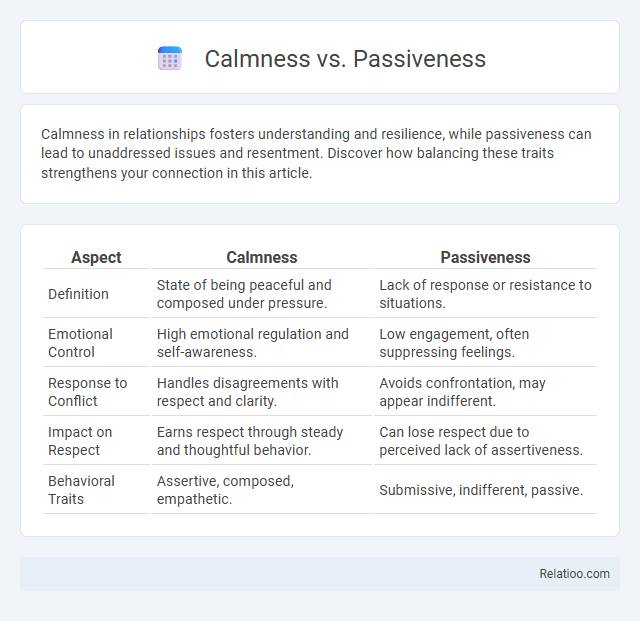 Calmness vs. Passiveness

Calmness in relationships fosters understanding and resilience, while passiveness can lead to unaddressed issues and resentment. Discover how balancing these traits strengthens your connection in this article.

| Aspect | Calmness | Passiveness |
|---|---|---|
| Definition | State of being peaceful and composed under pressure. | Lack of response or resistance to situations. |
| Emotional Control | High emotional regulation and self-awareness. | Low engagement, often suppressing feelings. |
| Response to Conflict | Handles disagreements with respect and clarity. | Avoids confrontation, may appear indifferent. |
| Impact on Respect | Earns respect through steady and thoughtful behavior. | Can lose respect due to perceived lack of assertiveness. |
| Behavioral Traits | Assertive, composed, empathetic. | Submissive, indifferent, passive. |

Relatioo.com