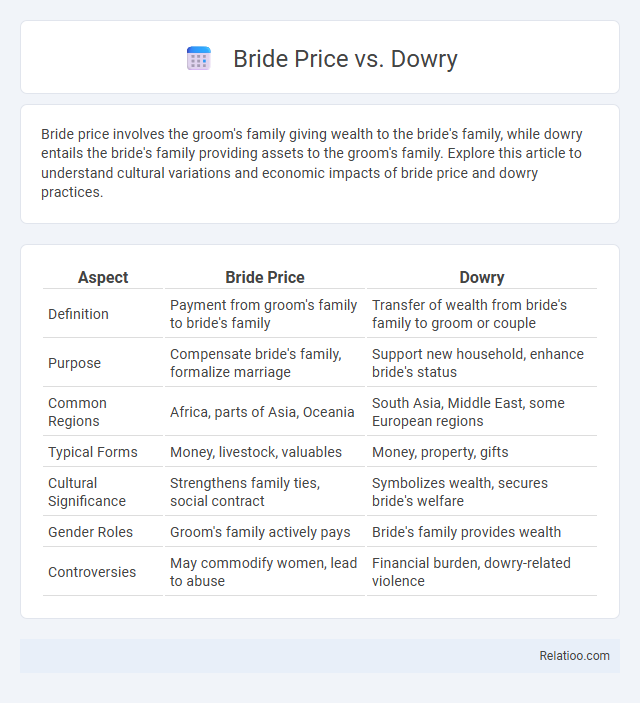 Bride Price vs. Dowry

Bride price involves the groom's family giving wealth to the bride's family, while dowry entails the bride's family providing assets to the groom's family. Explore this article to understand cultural variations and economic impacts of bride price and dowry practices.

| Aspect | Bride Price | Dowry |
|---|---|---|
| Definition | Payment from groom's family to bride's family | Transfer of wealth from bride's family to groom or couple |
| Purpose | Compensate bride's family, formalize marriage | Support new household, enhance bride's status |
| Common Regions | Africa, parts of Asia, Oceania | South Asia, Middle East, some European regions |
| Typical Forms | Money, livestock, valuables | Money, property, gifts |
| Cultural Significance | Strengthens family ties, social contract | Symbolizes wealth, secures bride's welfare |
| Gender Roles | Groom's family actively pays | Bride's family provides wealth |
| Controversies | May commodify women, lead to abuse | Financial burden, dowry-related violence |

Relatioo.com