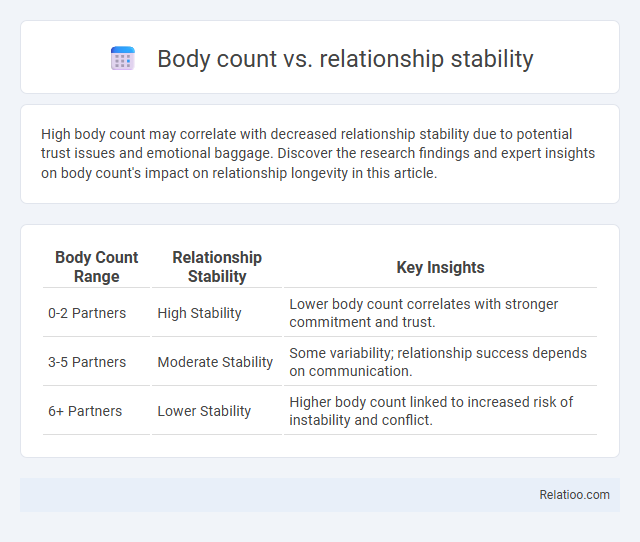 Body count vs. relationship stability

High body count may correlate with decreased relationship stability due to potential trust issues and emotional baggage. Discover the research findings and expert insights on body count's impact on relationship longevity in this article.

| Body Count Range | Relationship Stability | Key Insights |
|---|---|---|
| 0-2 Partners | High Stability | Lower body count correlates with stronger commitment and trust. |
| 3-5 Partners | Moderate Stability | Some variability; relationship success depends on communication. |
| 6+ Partners | Lower Stability | Higher body count linked to increased risk of instability and conflict. |

Relatioo.com