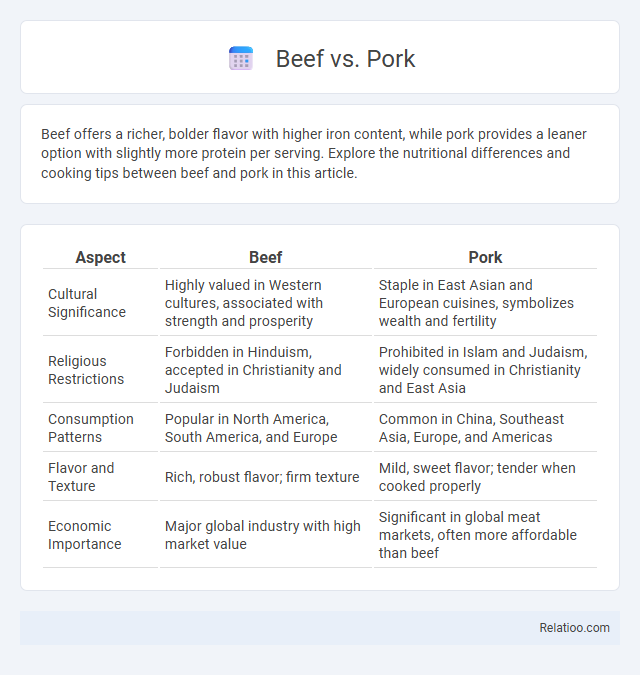 Beef vs. Pork

Beef offers a richer, bolder flavor with higher iron content, while pork provides a leaner option with slightly more protein per serving. Explore the nutritional differences and cooking tips between beef and pork in this article.

| Aspect | Beef | Pork |
|---|---|---|
| Cultural Significance | Highly valued in Western cultures, associated with strength and prosperity | Staple in East Asian and European cuisines, symbolizes wealth and fertility |
| Religious Restrictions | Forbidden in Hinduism, accepted in Christianity and Judaism | Prohibited in Islam and Judaism, widely consumed in Christianity and East Asia |
| Consumption Patterns | Popular in North America, South America, and Europe | Common in China, Southeast Asia, Europe, and Americas |
| Flavor and Texture | Rich, robust flavor; firm texture | Mild, sweet flavor; tender when cooked properly |
| Economic Importance | Major global industry with high market value | Significant in global meat markets, often more affordable than beef |

Relatioo.com