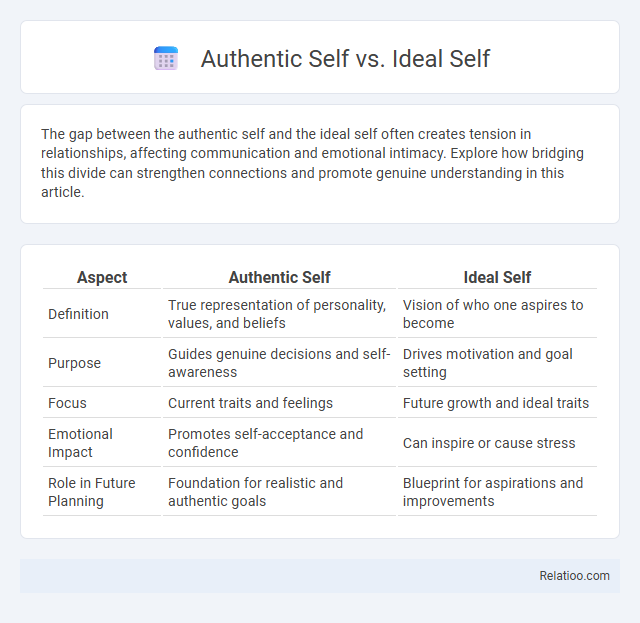 Authentic Self vs. Ideal Self

The gap between the authentic self and the ideal self often creates tension in relationships, affecting communication and emotional intimacy. Explore how bridging this divide can strengthen connections and promote genuine understanding in this article.

| Aspect | Authentic Self | Ideal Self |
|---|---|---|
| Definition | True representation of personality, values, and beliefs | Vision of who one aspires to become |
| Purpose | Guides genuine decisions and self-awareness | Drives motivation and goal setting |
| Focus | Current traits and feelings | Future growth and ideal traits |
| Emotional Impact | Promotes self-acceptance and confidence | Can inspire or cause stress |
| Role in Future Planning | Foundation for realistic and authentic goals | Blueprint for aspirations and improvements |

Relatioo.com