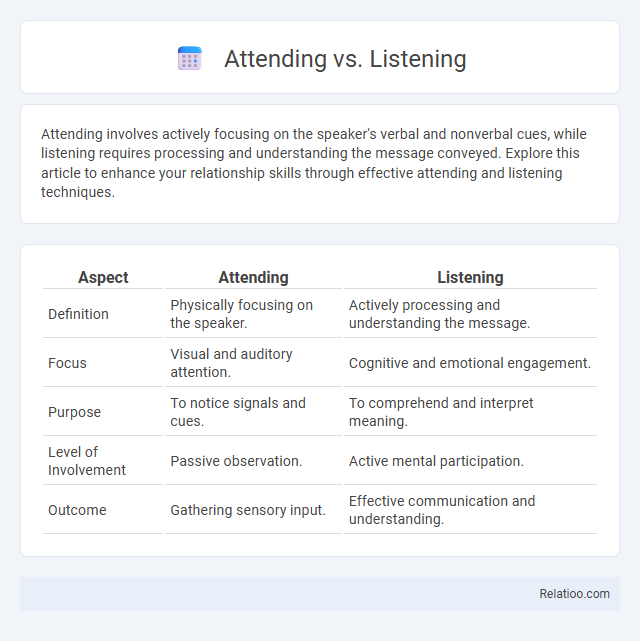 Attending vs. Listening

Attending involves actively focusing on the speaker's verbal and nonverbal cues, while listening requires processing and understanding the message conveyed. Explore this article to enhance your relationship skills through effective attending and listening techniques.

| Aspect | Attending | Listening |
|---|---|---|
| Definition | Physically focusing on the speaker. | Actively processing and understanding the message. |
| Focus | Visual and auditory attention. | Cognitive and emotional engagement. |
| Purpose | To notice signals and cues. | To comprehend and interpret meaning. |
| Level of Involvement | Passive observation. | Active mental participation. |
| Outcome | Gathering sensory input. | Effective communication and understanding. |

Relatioo.com