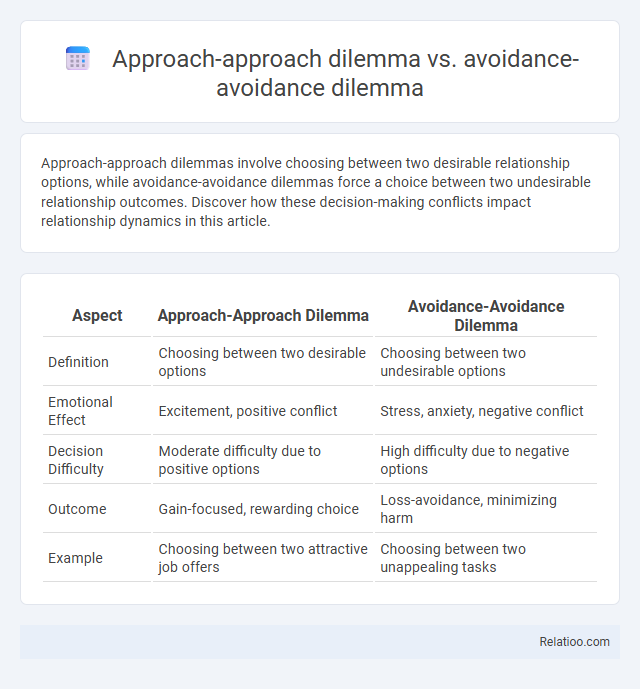 Approach-approach dilemma vs. avoidance-avoidance dilemma

Approach-approach dilemmas involve choosing between two desirable relationship options, while avoidance-avoidance dilemmas force a choice between two undesirable relationship outcomes. Discover how these decision-making conflicts impact relationship dynamics in this article.

| Aspect | Approach-Approach Dilemma | Avoidance-Avoidance Dilemma |
|---|---|---|
| Definition | Choosing between two desirable options | Choosing between two undesirable options |
| Emotional Effect | Excitement, positive conflict | Stress, anxiety, negative conflict |
| Decision Difficulty | Moderate difficulty due to positive options | High difficulty due to negative options |
| Outcome | Gain-focused, rewarding choice | Loss-avoidance, minimizing harm |
| Example | Choosing between two attractive job offers | Choosing between two unappealing tasks |

Relatioo.com