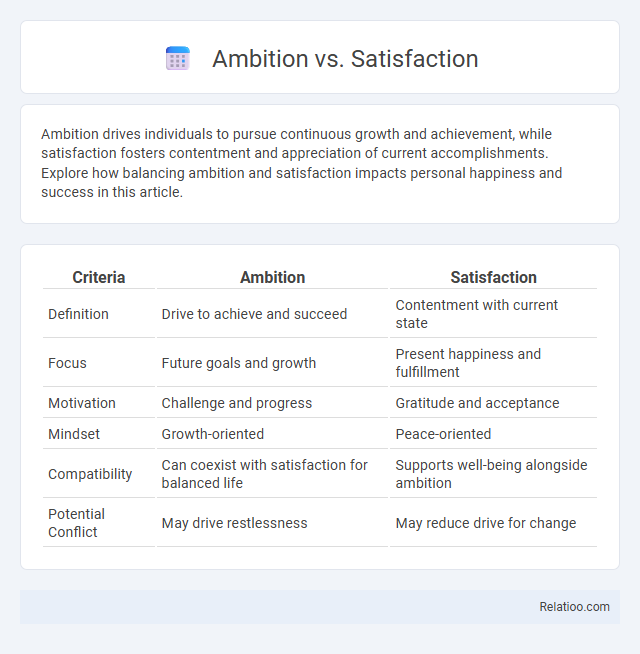 Ambition vs. Satisfaction

Ambition drives individuals to pursue continuous growth and achievement, while satisfaction fosters contentment and appreciation of current accomplishments. Explore how balancing ambition and satisfaction impacts personal happiness and success in this article.

| Criteria | Ambition | Satisfaction |
|---|---|---|
| Definition | Drive to achieve and succeed | Contentment with current state |
| Focus | Future goals and growth | Present happiness and fulfillment |
| Motivation | Challenge and progress | Gratitude and acceptance |
| Mindset | Growth-oriented | Peace-oriented |
| Compatibility | Can coexist with satisfaction for balanced life | Supports well-being alongside ambition |
| Potential Conflict | May drive restlessness | May reduce drive for change |

Relatioo.com