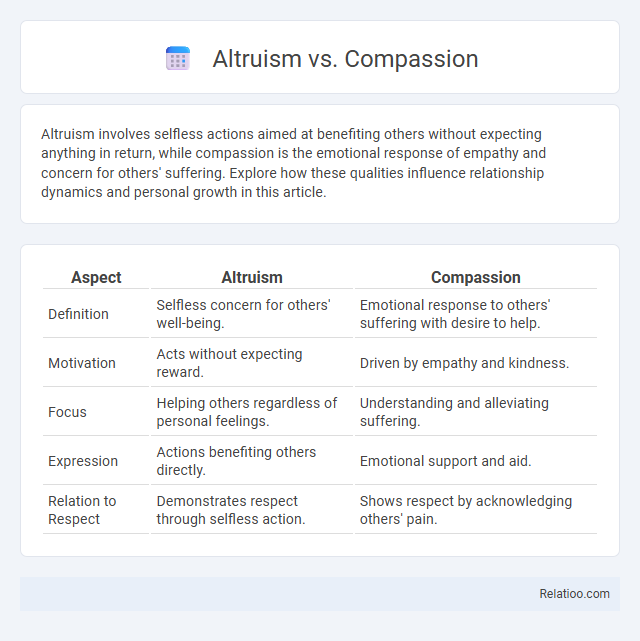 Altruism vs. Compassion

Altruism involves selfless actions aimed at benefiting others without expecting anything in return, while compassion is the emotional response of empathy and concern for others' suffering. Explore how these qualities influence relationship dynamics and personal growth in this article.

| Aspect | Altruism | Compassion |
|---|---|---|
| Definition | Selfless concern for others' well-being. | Emotional response to others' suffering with desire to help. |
| Motivation | Acts without expecting reward. | Driven by empathy and kindness. |
| Focus | Helping others regardless of personal feelings. | Understanding and alleviating suffering. |
| Expression | Actions benefiting others directly. | Emotional support and aid. |
| Relation to Respect | Demonstrates respect through selfless action. | Shows respect by acknowledging others' pain. |

Relatioo.com