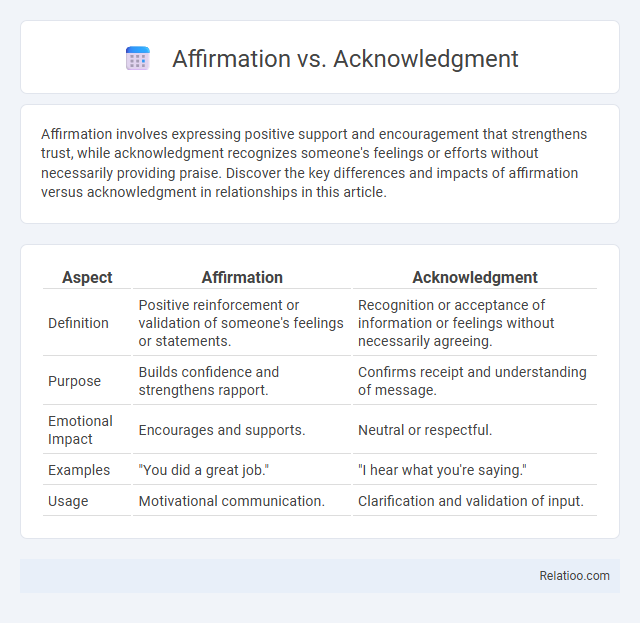 Affirmation vs. Acknowledgment

Affirmation involves expressing positive support and encouragement that strengthens trust, while acknowledgment recognizes someone's feelings or efforts without necessarily providing praise. Discover the key differences and impacts of affirmation versus acknowledgment in relationships in this article.

| Aspect | Affirmation | Acknowledgment |
|---|---|---|
| Definition | Positive reinforcement or validation of someone's feelings or statements. | Recognition or acceptance of information or feelings without necessarily agreeing. |
| Purpose | Builds confidence and strengthens rapport. | Confirms receipt and understanding of message. |
| Emotional Impact | Encourages and supports. | Neutral or respectful. |
| Examples | "You did a great job." | "I hear what you're saying." |
| Usage | Motivational communication. | Clarification and validation of input. |

Relatioo.com