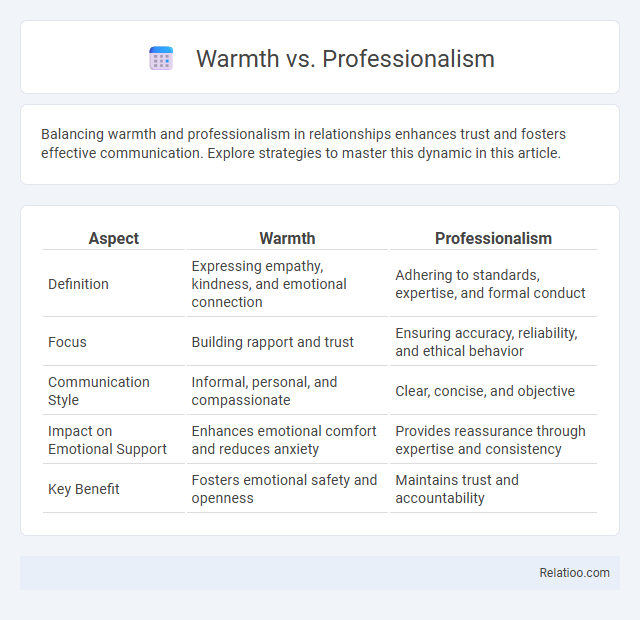 Warmth vs. Professionalism

Balancing warmth and professionalism in relationships enhances trust and fosters effective communication. Explore strategies to master this dynamic in this article.

| Aspect | Warmth | Professionalism |
|---|---|---|
| Definition | Expressing empathy, kindness, and emotional connection | Adhering to standards, expertise, and formal conduct |
| Focus | Building rapport and trust | Ensuring accuracy, reliability, and ethical behavior |
| Communication Style | Informal, personal, and compassionate | Clear, concise, and objective |
| Impact on Emotional Support | Enhances emotional comfort and reduces anxiety | Provides reassurance through expertise and consistency |
| Key Benefit | Fosters emotional safety and openness | Maintains trust and accountability |

Relatioo.com