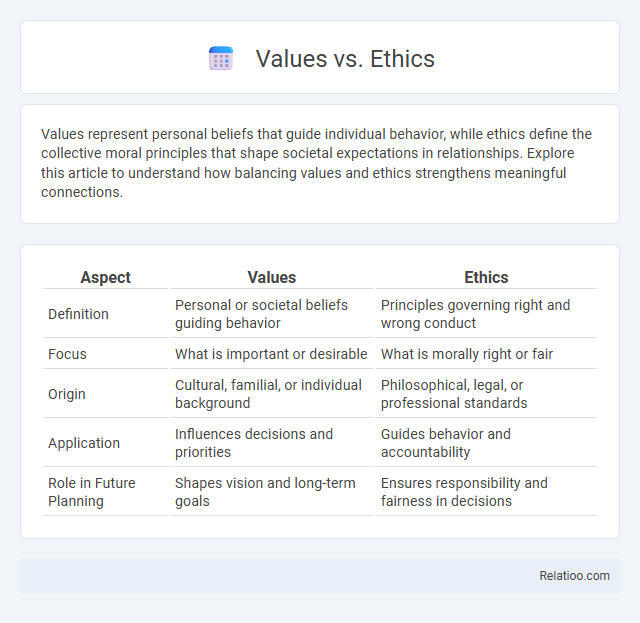 Values vs. Ethics

Values represent personal beliefs that guide individual behavior, while ethics define the collective moral principles that shape societal expectations in relationships. Explore this article to understand how balancing values and ethics strengthens meaningful connections.

| Aspect | Values | Ethics |
|---|---|---|
| Definition | Personal or societal beliefs guiding behavior | Principles governing right and wrong conduct |
| Focus | What is important or desirable | What is morally right or fair |
| Origin | Cultural, familial, or individual background | Philosophical, legal, or professional standards |
| Application | Influences decisions and priorities | Guides behavior and accountability |
| Role in Future Planning | Shapes vision and long-term goals | Ensures responsibility and fairness in decisions |

Relatioo.com