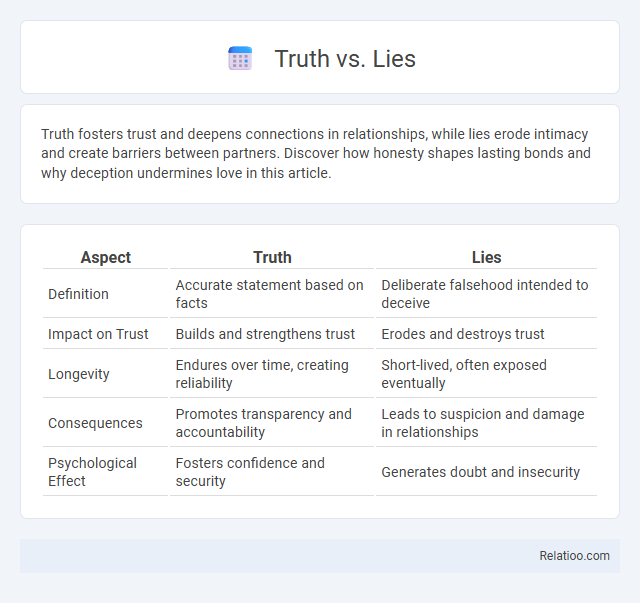 Truth vs. Lies

Truth fosters trust and deepens connections in relationships, while lies erode intimacy and create barriers between partners. Discover how honesty shapes lasting bonds and why deception undermines love in this article.

| Aspect | Truth | Lies |
|---|---|---|
| Definition | Accurate statement based on facts | Deliberate falsehood intended to deceive |
| Impact on Trust | Builds and strengthens trust | Erodes and destroys trust |
| Longevity | Endures over time, creating reliability | Short-lived, often exposed eventually |
| Consequences | Promotes transparency and accountability | Leads to suspicion and damage in relationships |
| Psychological Effect | Fosters confidence and security | Generates doubt and insecurity |

Relatioo.com