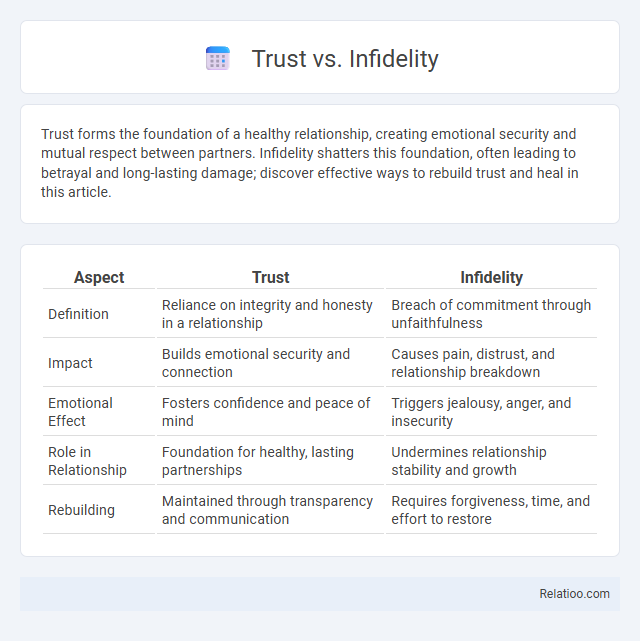 Trust vs. Infidelity

Trust forms the foundation of a healthy relationship, creating emotional security and mutual respect between partners. Infidelity shatters this foundation, often leading to betrayal and long-lasting damage; discover effective ways to rebuild trust and heal in this article.

| Aspect | Trust | Infidelity |
|---|---|---|
| Definition | Reliance on integrity and honesty in a relationship | Breach of commitment through unfaithfulness |
| Impact | Builds emotional security and connection | Causes pain, distrust, and relationship breakdown |
| Emotional Effect | Fosters confidence and peace of mind | Triggers jealousy, anger, and insecurity |
| Role in Relationship | Foundation for healthy, lasting partnerships | Undermines relationship stability and growth |
| Rebuilding | Maintained through transparency and communication | Requires forgiveness, time, and effort to restore |

Relatioo.com