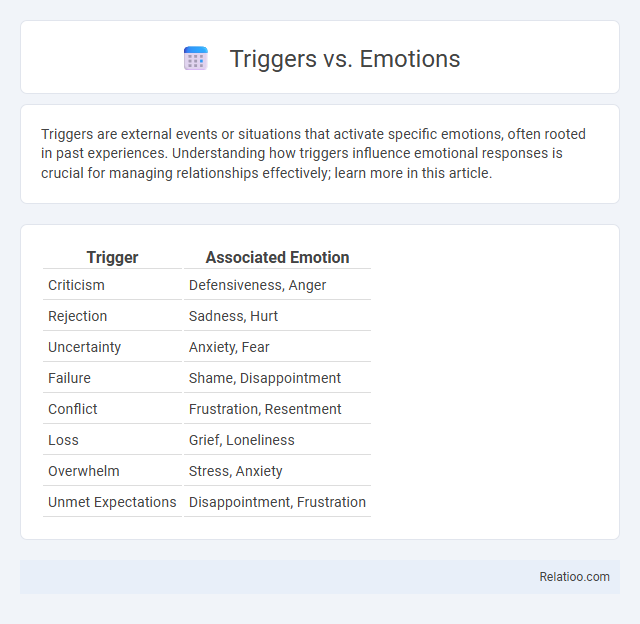 Triggers vs. Emotions

Triggers are external events or situations that activate specific emotions, often rooted in past experiences. Understanding how triggers influence emotional responses is crucial for managing relationships effectively; learn more in this article.

| Trigger | Associated Emotion |
|---|---|
| Criticism | Defensiveness, Anger |
| Rejection | Sadness, Hurt |
| Uncertainty | Anxiety, Fear |
| Failure | Shame, Disappointment |
| Conflict | Frustration, Resentment |
| Loss | Grief, Loneliness |
| Overwhelm | Stress, Anxiety |
| Unmet Expectations | Disappointment, Frustration |

Relatioo.com