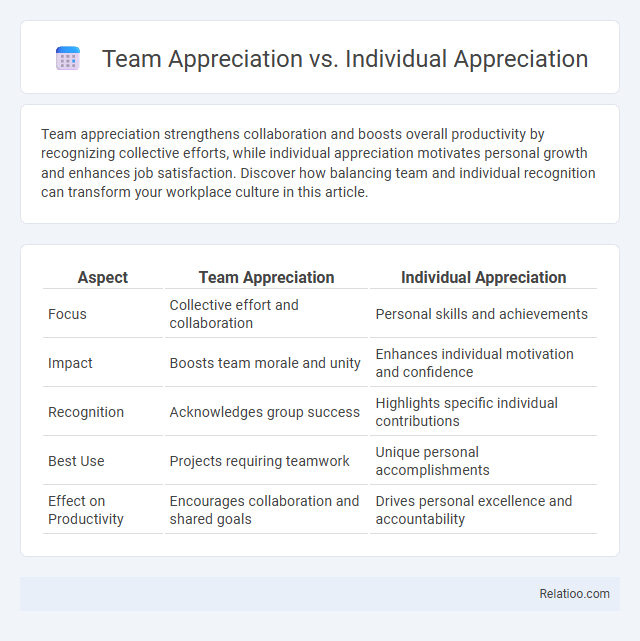 Team Appreciation vs. Individual Appreciation

Team appreciation strengthens collaboration and boosts overall productivity by recognizing collective efforts, while individual appreciation motivates personal growth and enhances job satisfaction. Discover how balancing team and individual recognition can transform your workplace culture in this article.

| Aspect | Team Appreciation | Individual Appreciation |
|---|---|---|
| Focus | Collective effort and collaboration | Personal skills and achievements |
| Impact | Boosts team morale and unity | Enhances individual motivation and confidence |
| Recognition | Acknowledges group success | Highlights specific individual contributions |
| Best Use | Projects requiring teamwork | Unique personal accomplishments |
| Effect on Productivity | Encourages collaboration and shared goals | Drives personal excellence and accountability |

Relatioo.com