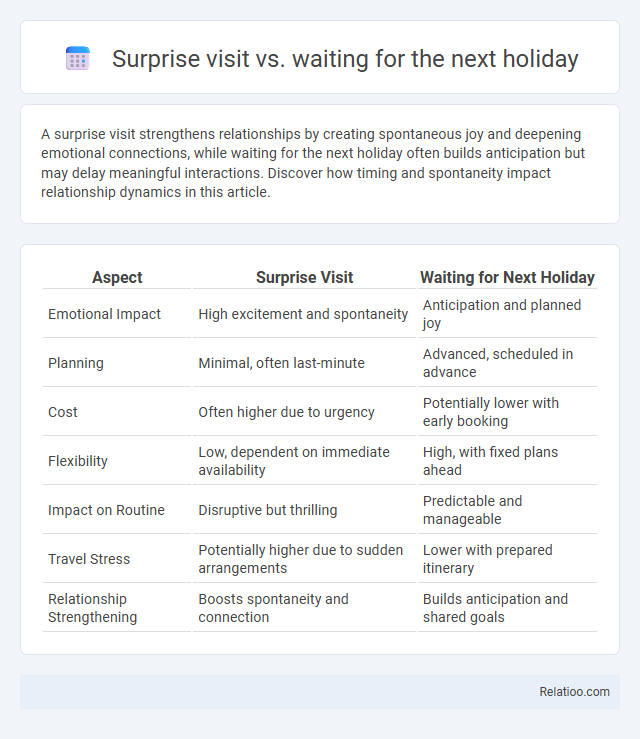 Surprise visit vs. waiting for the next holiday

A surprise visit strengthens relationships by creating spontaneous joy and deepening emotional connections, while waiting for the next holiday often builds anticipation but may delay meaningful interactions. Discover how timing and spontaneity impact relationship dynamics in this article.

| Aspect | Surprise Visit | Waiting for Next Holiday |
|---|---|---|
| Emotional Impact | High excitement and spontaneity | Anticipation and planned joy |
| Planning | Minimal, often last-minute | Advanced, scheduled in advance |
| Cost | Often higher due to urgency | Potentially lower with early booking |
| Flexibility | Low, dependent on immediate availability | High, with fixed plans ahead |
| Impact on Routine | Disruptive but thrilling | Predictable and manageable |
| Travel Stress | Potentially higher due to sudden arrangements | Lower with prepared itinerary |
| Relationship Strengthening | Boosts spontaneity and connection | Builds anticipation and shared goals |

Relatioo.com