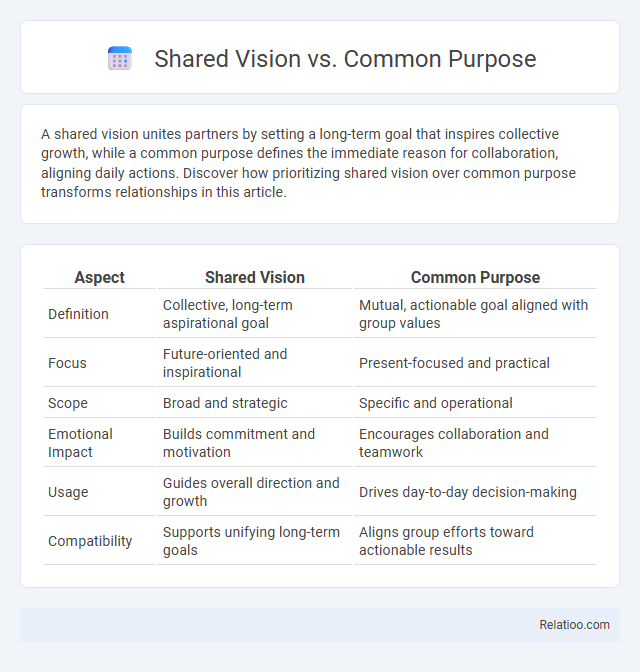 Shared Vision vs. Common Purpose

A shared vision unites partners by setting a long-term goal that inspires collective growth, while a common purpose defines the immediate reason for collaboration, aligning daily actions. Discover how prioritizing shared vision over common purpose transforms relationships in this article.

| Aspect | Shared Vision | Common Purpose |
|---|---|---|
| Definition | Collective, long-term aspirational goal | Mutual, actionable goal aligned with group values |
| Focus | Future-oriented and inspirational | Present-focused and practical |
| Scope | Broad and strategic | Specific and operational |
| Emotional Impact | Builds commitment and motivation | Encourages collaboration and teamwork |
| Usage | Guides overall direction and growth | Drives day-to-day decision-making |
| Compatibility | Supports unifying long-term goals | Aligns group efforts toward actionable results |

Relatioo.com