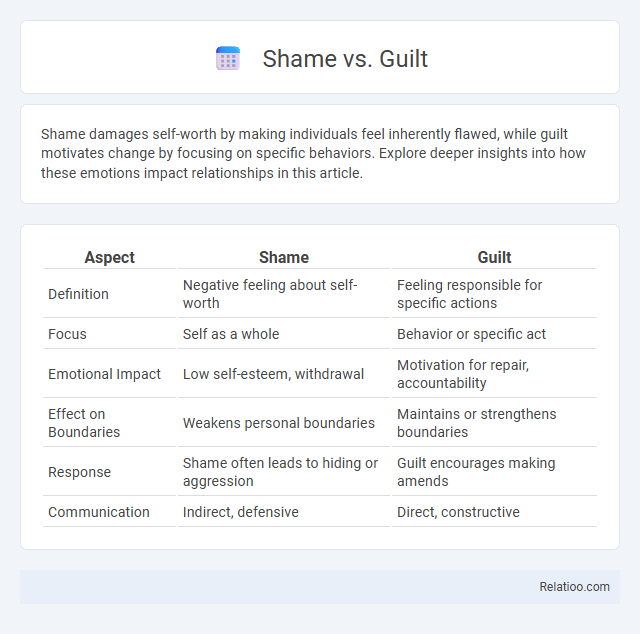 Shame vs. Guilt

Shame damages self-worth by making individuals feel inherently flawed, while guilt motivates change by focusing on specific behaviors. Explore deeper insights into how these emotions impact relationships in this article.

| Aspect | Shame | Guilt |
|---|---|---|
| Definition | Negative feeling about self-worth | Feeling responsible for specific actions |
| Focus | Self as a whole | Behavior or specific act |
| Emotional Impact | Low self-esteem, withdrawal | Motivation for repair, accountability |
| Effect on Boundaries | Weakens personal boundaries | Maintains or strengthens boundaries |
| Response | Shame often leads to hiding or aggression | Guilt encourages making amends |
| Communication | Indirect, defensive | Direct, constructive |

Relatioo.com