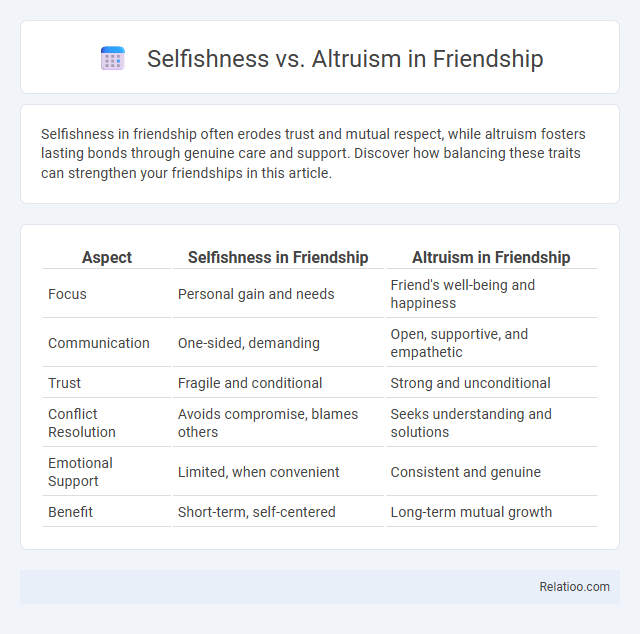 Selfishness vs. Altruism in Friendship

Selfishness in friendship often erodes trust and mutual respect, while altruism fosters lasting bonds through genuine care and support. Discover how balancing these traits can strengthen your friendships in this article.

| Aspect | Selfishness in Friendship | Altruism in Friendship |
|---|---|---|
| Focus | Personal gain and needs | Friend's well-being and happiness |
| Communication | One-sided, demanding | Open, supportive, and empathetic |
| Trust | Fragile and conditional | Strong and unconditional |
| Conflict Resolution | Avoids compromise, blames others | Seeks understanding and solutions |
| Emotional Support | Limited, when convenient | Consistent and genuine |
| Benefit | Short-term, self-centered | Long-term mutual growth |

Relatioo.com