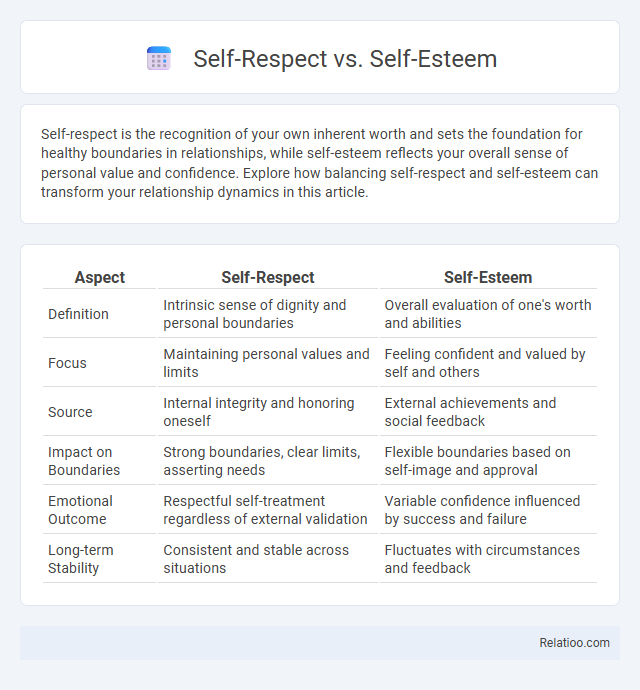 Self-Respect vs. Self-Esteem

Self-respect is the recognition of your own inherent worth and sets the foundation for healthy boundaries in relationships, while self-esteem reflects your overall sense of personal value and confidence. Explore how balancing self-respect and self-esteem can transform your relationship dynamics in this article.

| Aspect | Self-Respect | Self-Esteem |
|---|---|---|
| Definition | Intrinsic sense of dignity and personal boundaries | Overall evaluation of one's worth and abilities |
| Focus | Maintaining personal values and limits | Feeling confident and valued by self and others |
| Source | Internal integrity and honoring oneself | External achievements and social feedback |
| Impact on Boundaries | Strong boundaries, clear limits, asserting needs | Flexible boundaries based on self-image and approval |
| Emotional Outcome | Respectful self-treatment regardless of external validation | Variable confidence influenced by success and failure |
| Long-term Stability | Consistent and stable across situations | Fluctuates with circumstances and feedback |

Relatioo.com