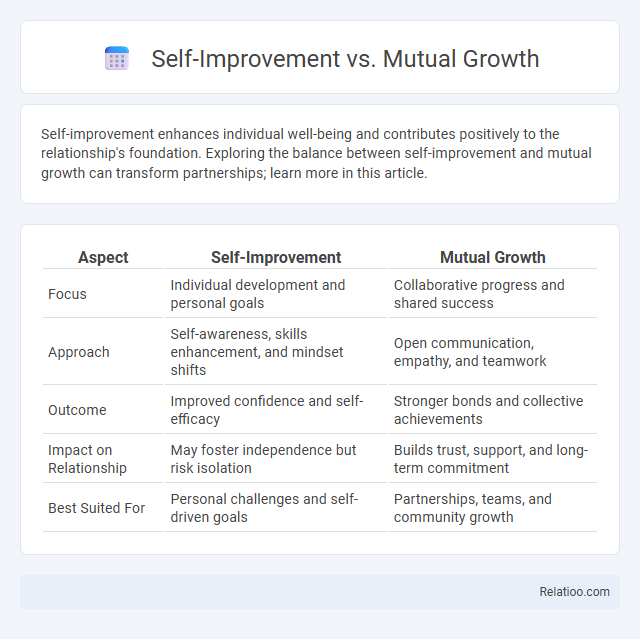 Self-Improvement vs. Mutual Growth

Self-improvement enhances individual well-being and contributes positively to the relationship's foundation. Exploring the balance between self-improvement and mutual growth can transform partnerships; learn more in this article.

| Aspect | Self-Improvement | Mutual Growth |
|---|---|---|
| Focus | Individual development and personal goals | Collaborative progress and shared success |
| Approach | Self-awareness, skills enhancement, and mindset shifts | Open communication, empathy, and teamwork |
| Outcome | Improved confidence and self-efficacy | Stronger bonds and collective achievements |
| Impact on Relationship | May foster independence but risk isolation | Builds trust, support, and long-term commitment |
| Best Suited For | Personal challenges and self-driven goals | Partnerships, teams, and community growth |

Relatioo.com