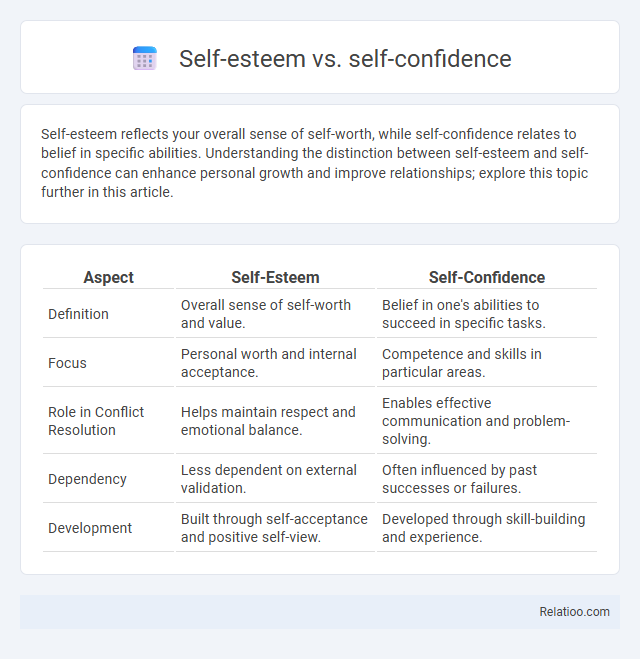 Self-esteem vs. self-confidence

Self-esteem reflects your overall sense of self-worth, while self-confidence relates to belief in specific abilities. Understanding the distinction between self-esteem and self-confidence can enhance personal growth and improve relationships; explore this topic further in this article.

| Aspect | Self-Esteem | Self-Confidence |
|---|---|---|
| Definition | Overall sense of self-worth and value. | Belief in one's abilities to succeed in specific tasks. |
| Focus | Personal worth and internal acceptance. | Competence and skills in particular areas. |
| Role in Conflict Resolution | Helps maintain respect and emotional balance. | Enables effective communication and problem-solving. |
| Dependency | Less dependent on external validation. | Often influenced by past successes or failures. |
| Development | Built through self-acceptance and positive self-view. | Developed through skill-building and experience. |

Relatioo.com