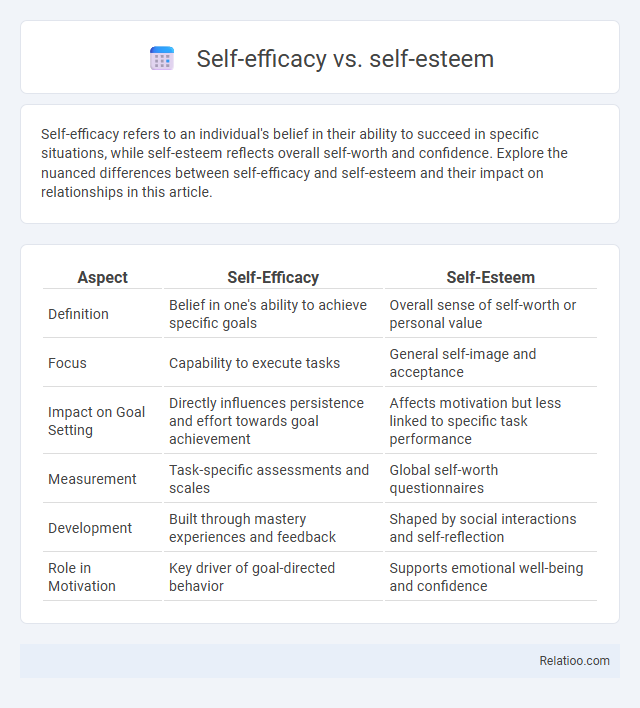 Self-efficacy vs. self-esteem

Self-efficacy refers to an individual's belief in their ability to succeed in specific situations, while self-esteem reflects overall self-worth and confidence. Explore the nuanced differences between self-efficacy and self-esteem and their impact on relationships in this article.

| Aspect | Self-Efficacy | Self-Esteem |
|---|---|---|
| Definition | Belief in one's ability to achieve specific goals | Overall sense of self-worth or personal value |
| Focus | Capability to execute tasks | General self-image and acceptance |
| Impact on Goal Setting | Directly influences persistence and effort towards goal achievement | Affects motivation but less linked to specific task performance |
| Measurement | Task-specific assessments and scales | Global self-worth questionnaires |
| Development | Built through mastery experiences and feedback | Shaped by social interactions and self-reflection |
| Role in Motivation | Key driver of goal-directed behavior | Supports emotional well-being and confidence |

Relatioo.com