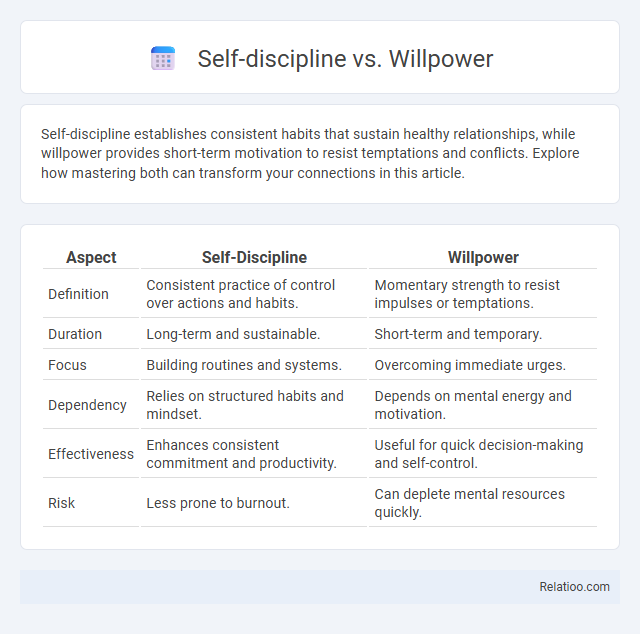 Self-discipline vs. Willpower

Self-discipline establishes consistent habits that sustain healthy relationships, while willpower provides short-term motivation to resist temptations and conflicts. Explore how mastering both can transform your connections in this article.

| Aspect | Self-Discipline | Willpower |
|---|---|---|
| Definition | Consistent practice of control over actions and habits. | Momentary strength to resist impulses or temptations. |
| Duration | Long-term and sustainable. | Short-term and temporary. |
| Focus | Building routines and systems. | Overcoming immediate urges. |
| Dependency | Relies on structured habits and mindset. | Depends on mental energy and motivation. |
| Effectiveness | Enhances consistent commitment and productivity. | Useful for quick decision-making and self-control. |
| Risk | Less prone to burnout. | Can deplete mental resources quickly. |

Relatioo.com