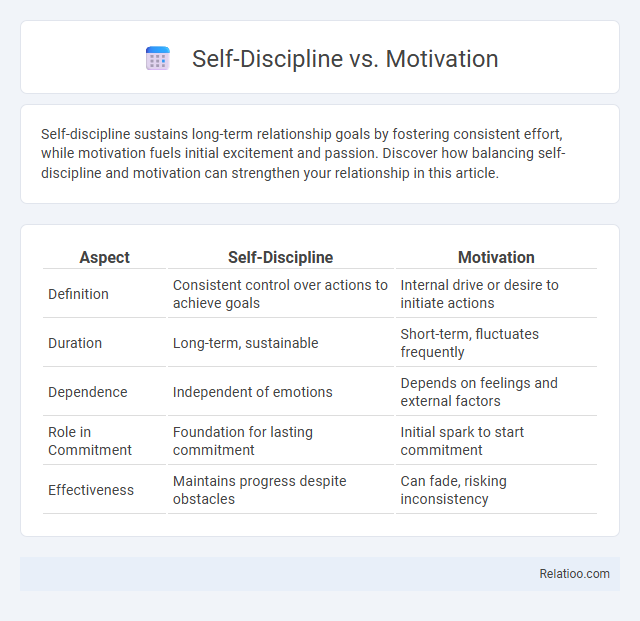 Self-Discipline vs. Motivation

Self-discipline sustains long-term relationship goals by fostering consistent effort, while motivation fuels initial excitement and passion. Discover how balancing self-discipline and motivation can strengthen your relationship in this article.

| Aspect | Self-Discipline | Motivation |
|---|---|---|
| Definition | Consistent control over actions to achieve goals | Internal drive or desire to initiate actions |
| Duration | Long-term, sustainable | Short-term, fluctuates frequently |
| Dependence | Independent of emotions | Depends on feelings and external factors |
| Role in Commitment | Foundation for lasting commitment | Initial spark to start commitment |
| Effectiveness | Maintains progress despite obstacles | Can fade, risking inconsistency |

Relatioo.com