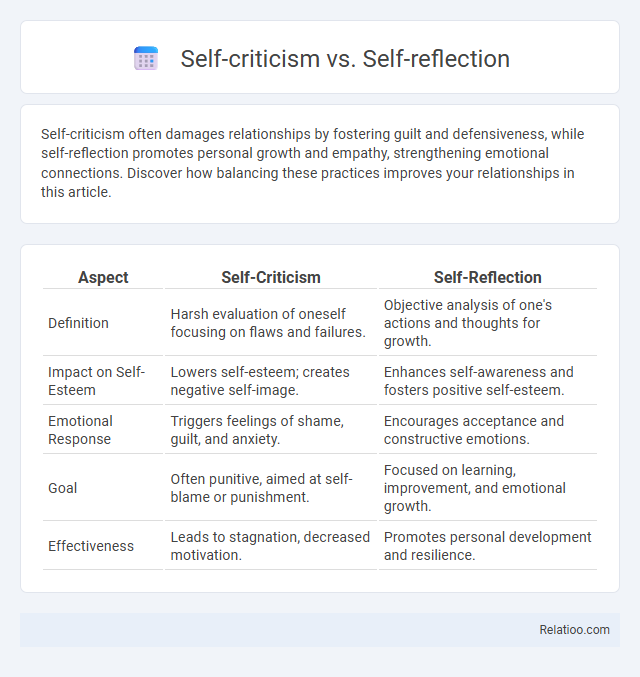 Self-criticism vs. Self-reflection

Self-criticism often damages relationships by fostering guilt and defensiveness, while self-reflection promotes personal growth and empathy, strengthening emotional connections. Discover how balancing these practices improves your relationships in this article.

| Aspect | Self-Criticism | Self-Reflection |
|---|---|---|
| Definition | Harsh evaluation of oneself focusing on flaws and failures. | Objective analysis of one's actions and thoughts for growth. |
| Impact on Self-Esteem | Lowers self-esteem; creates negative self-image. | Enhances self-awareness and fosters positive self-esteem. |
| Emotional Response | Triggers feelings of shame, guilt, and anxiety. | Encourages acceptance and constructive emotions. |
| Goal | Often punitive, aimed at self-blame or punishment. | Focused on learning, improvement, and emotional growth. |
| Effectiveness | Leads to stagnation, decreased motivation. | Promotes personal development and resilience. |

Relatioo.com