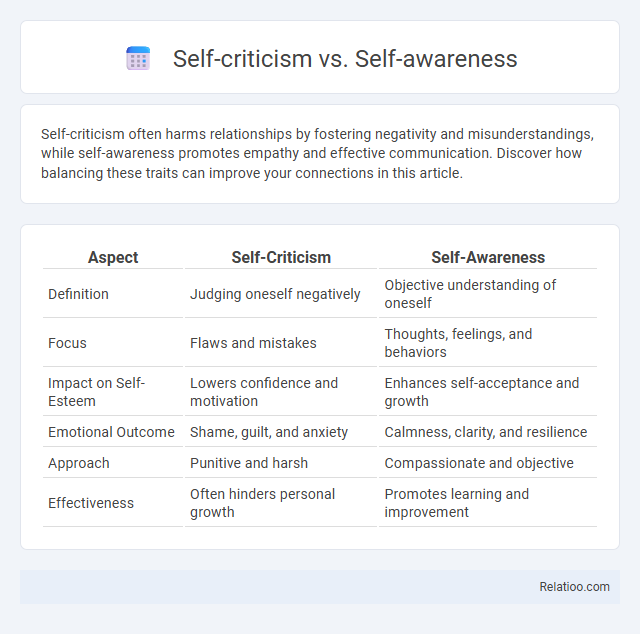 Self-criticism vs. Self-awareness

Self-criticism often harms relationships by fostering negativity and misunderstandings, while self-awareness promotes empathy and effective communication. Discover how balancing these traits can improve your connections in this article.

| Aspect | Self-Criticism | Self-Awareness |
|---|---|---|
| Definition | Judging oneself negatively | Objective understanding of oneself |
| Focus | Flaws and mistakes | Thoughts, feelings, and behaviors |
| Impact on Self-Esteem | Lowers confidence and motivation | Enhances self-acceptance and growth |
| Emotional Outcome | Shame, guilt, and anxiety | Calmness, clarity, and resilience |
| Approach | Punitive and harsh | Compassionate and objective |
| Effectiveness | Often hinders personal growth | Promotes learning and improvement |

Relatioo.com