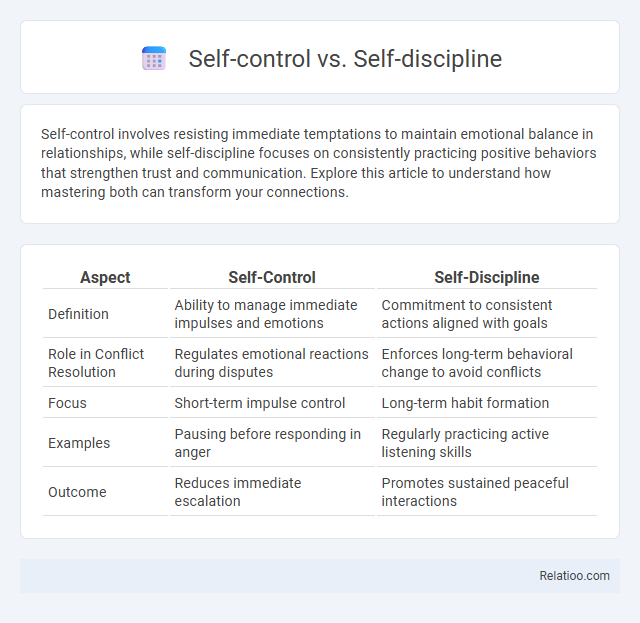 Self-control vs. Self-discipline

Self-control involves resisting immediate temptations to maintain emotional balance in relationships, while self-discipline focuses on consistently practicing positive behaviors that strengthen trust and communication. Explore this article to understand how mastering both can transform your connections.

| Aspect | Self-Control | Self-Discipline |
|---|---|---|
| Definition | Ability to manage immediate impulses and emotions | Commitment to consistent actions aligned with goals |
| Role in Conflict Resolution | Regulates emotional reactions during disputes | Enforces long-term behavioral change to avoid conflicts |
| Focus | Short-term impulse control | Long-term habit formation |
| Examples | Pausing before responding in anger | Regularly practicing active listening skills |
| Outcome | Reduces immediate escalation | Promotes sustained peaceful interactions |

Relatioo.com