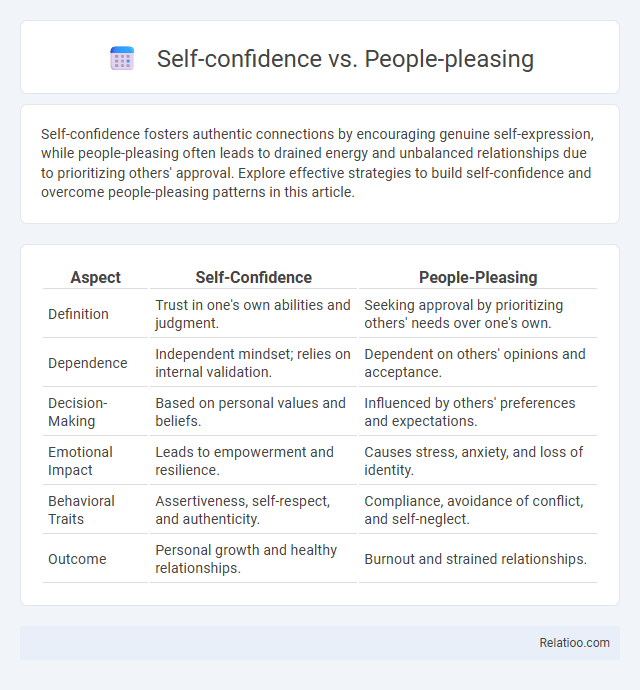 Self-confidence vs. People-pleasing

Self-confidence fosters authentic connections by encouraging genuine self-expression, while people-pleasing often leads to drained energy and unbalanced relationships due to prioritizing others' approval. Explore effective strategies to build self-confidence and overcome people-pleasing patterns in this article.

| Aspect | Self-Confidence | People-Pleasing |
|---|---|---|
| Definition | Trust in one's own abilities and judgment. | Seeking approval by prioritizing others' needs over one's own. |
| Dependence | Independent mindset; relies on internal validation. | Dependent on others' opinions and acceptance. |
| Decision-Making | Based on personal values and beliefs. | Influenced by others' preferences and expectations. |
| Emotional Impact | Leads to empowerment and resilience. | Causes stress, anxiety, and loss of identity. |
| Behavioral Traits | Assertiveness, self-respect, and authenticity. | Compliance, avoidance of conflict, and self-neglect. |
| Outcome | Personal growth and healthy relationships. | Burnout and strained relationships. |

Relatioo.com