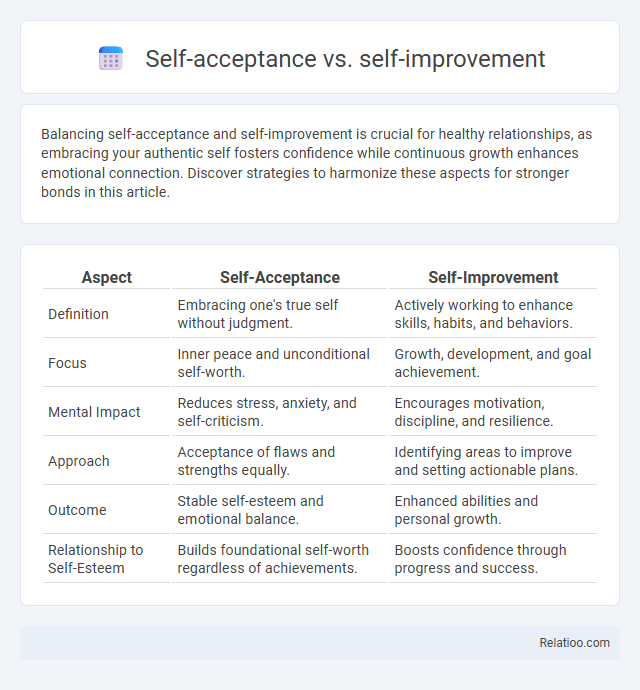 Self-acceptance vs. self-improvement

Balancing self-acceptance and self-improvement is crucial for healthy relationships, as embracing your authentic self fosters confidence while continuous growth enhances emotional connection. Discover strategies to harmonize these aspects for stronger bonds in this article.

| Aspect | Self-Acceptance | Self-Improvement |
|---|---|---|
| Definition | Embracing one's true self without judgment. | Actively working to enhance skills, habits, and behaviors. |
| Focus | Inner peace and unconditional self-worth. | Growth, development, and goal achievement. |
| Mental Impact | Reduces stress, anxiety, and self-criticism. | Encourages motivation, discipline, and resilience. |
| Approach | Acceptance of flaws and strengths equally. | Identifying areas to improve and setting actionable plans. |
| Outcome | Stable self-esteem and emotional balance. | Enhanced abilities and personal growth. |
| Relationship to Self-Esteem | Builds foundational self-worth regardless of achievements. | Boosts confidence through progress and success. |

Relatioo.com