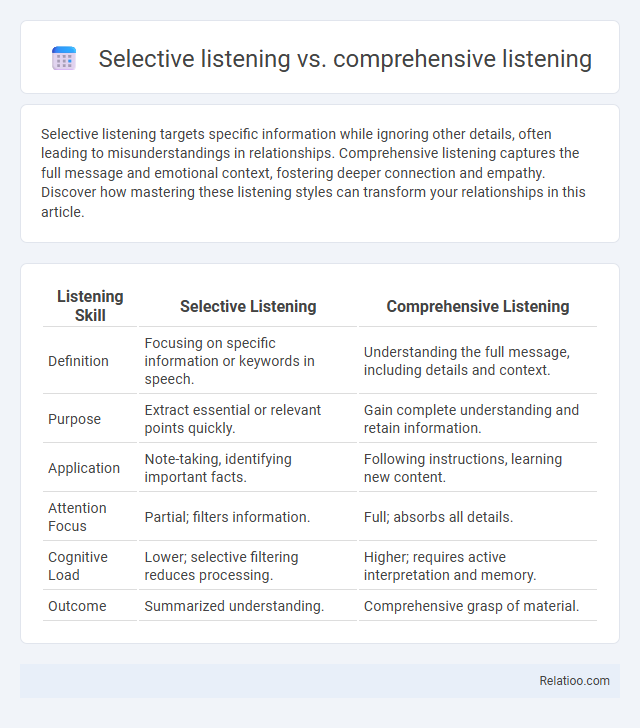 Selective listening vs. comprehensive listening

Selective listening targets specific information while ignoring other details, often leading to misunderstandings in relationships. Comprehensive listening captures the full message and emotional context, fostering deeper connection and empathy. Discover how mastering these listening styles can transform your relationships in this article.

| Listening Skill | Selective Listening | Comprehensive Listening |
|---|---|---|
| Definition | Focusing on specific information or keywords in speech. | Understanding the full message, including details and context. |
| Purpose | Extract essential or relevant points quickly. | Gain complete understanding and retain information. |
| Application | Note-taking, identifying important facts. | Following instructions, learning new content. |
| Attention Focus | Partial; filters information. | Full; absorbs all details. |
| Cognitive Load | Lower; selective filtering reduces processing. | Higher; requires active interpretation and memory. |
| Outcome | Summarized understanding. | Comprehensive grasp of material. |

Relatioo.com