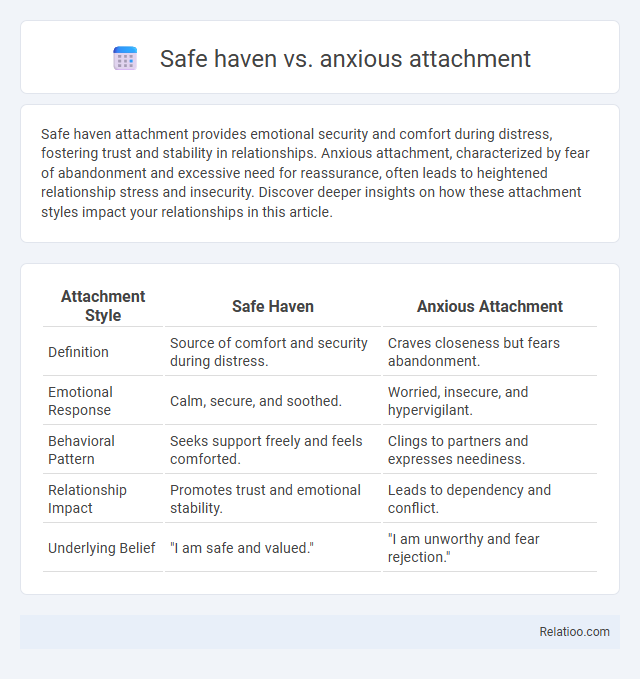 Safe haven vs. anxious attachment

Safe haven attachment provides emotional security and comfort during distress, fostering trust and stability in relationships. Anxious attachment, characterized by fear of abandonment and excessive need for reassurance, often leads to heightened relationship stress and insecurity. Discover deeper insights on how these attachment styles impact your relationships in this article.

| Attachment Style | Safe Haven | Anxious Attachment |
|---|---|---|
| Definition | Source of comfort and security during distress. | Craves closeness but fears abandonment. |
| Emotional Response | Calm, secure, and soothed. | Worried, insecure, and hypervigilant. |
| Behavioral Pattern | Seeks support freely and feels comforted. | Clings to partners and expresses neediness. |
| Relationship Impact | Promotes trust and emotional stability. | Leads to dependency and conflict. |
| Underlying Belief | "I am safe and valued." | "I am unworthy and fear rejection." |

Relatioo.com