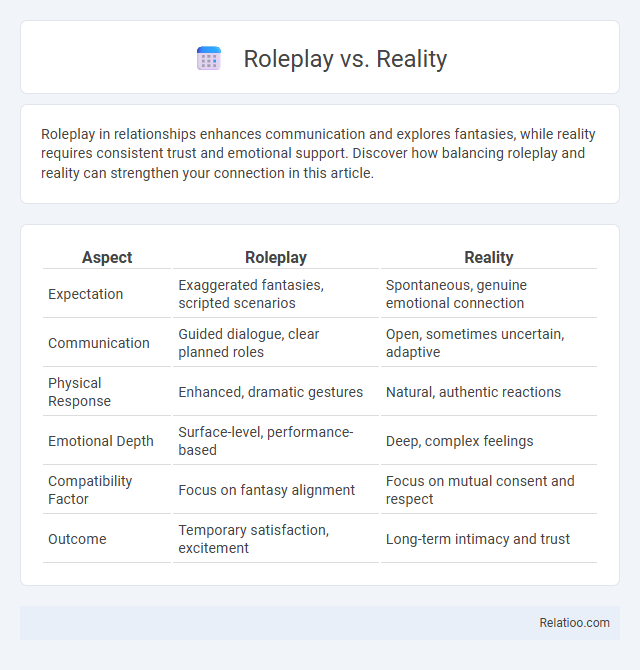 Roleplay vs. Reality

Roleplay in relationships enhances communication and explores fantasies, while reality requires consistent trust and emotional support. Discover how balancing roleplay and reality can strengthen your connection in this article.

| Aspect | Roleplay | Reality |
|---|---|---|
| Expectation | Exaggerated fantasies, scripted scenarios | Spontaneous, genuine emotional connection |
| Communication | Guided dialogue, clear planned roles | Open, sometimes uncertain, adaptive |
| Physical Response | Enhanced, dramatic gestures | Natural, authentic reactions |
| Emotional Depth | Surface-level, performance-based | Deep, complex feelings |
| Compatibility Factor | Focus on fantasy alignment | Focus on mutual consent and respect |
| Outcome | Temporary satisfaction, excitement | Long-term intimacy and trust |

Relatioo.com